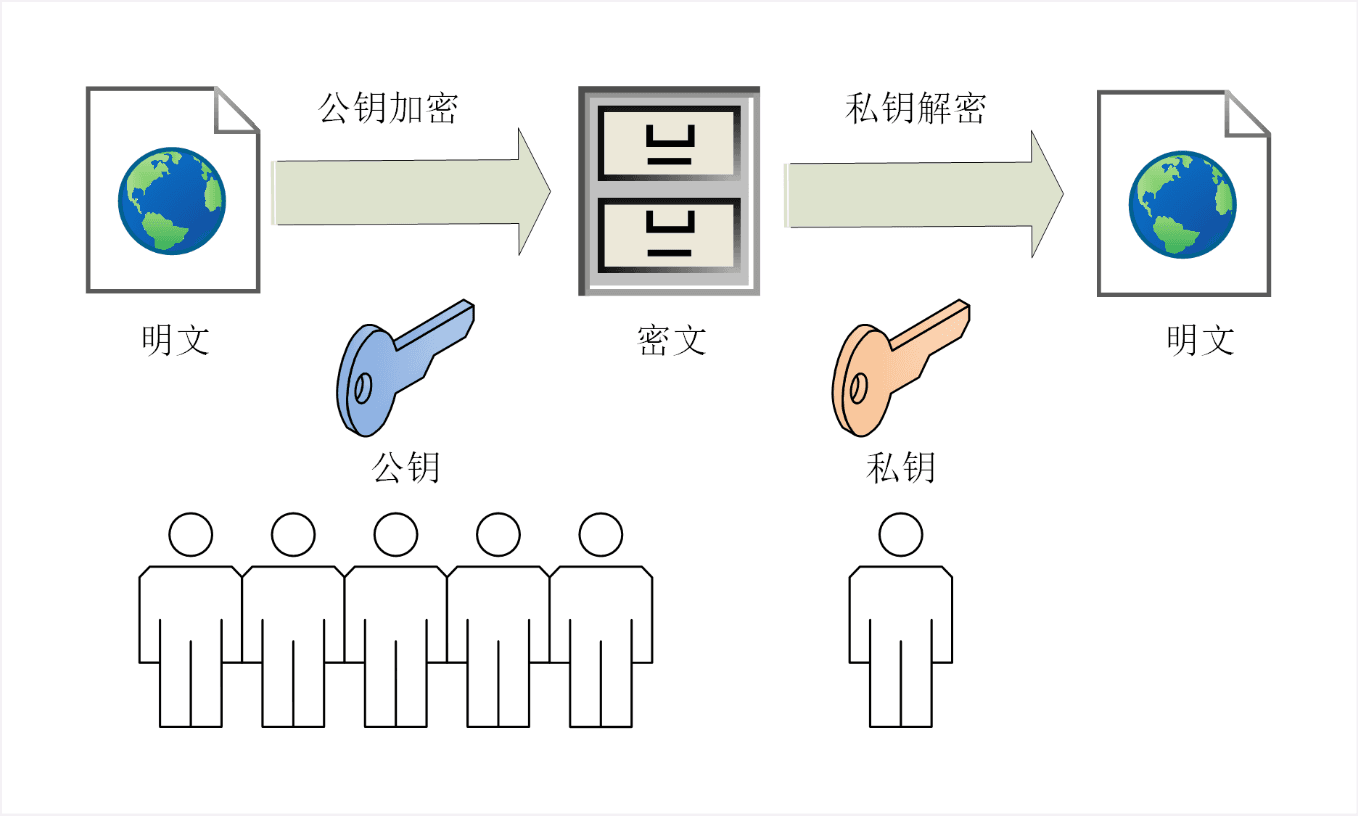 公钥加密

私钥解密

明文

密文

明文

公钥

私钥